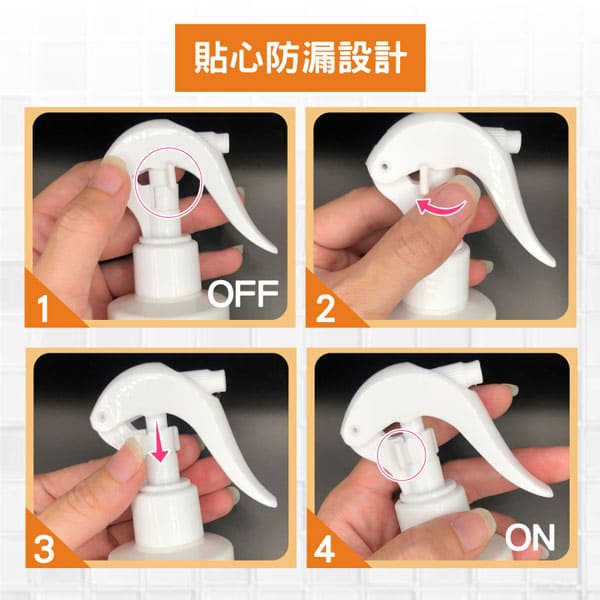 貼心防漏設計

1
OFF

2

3

4
ON